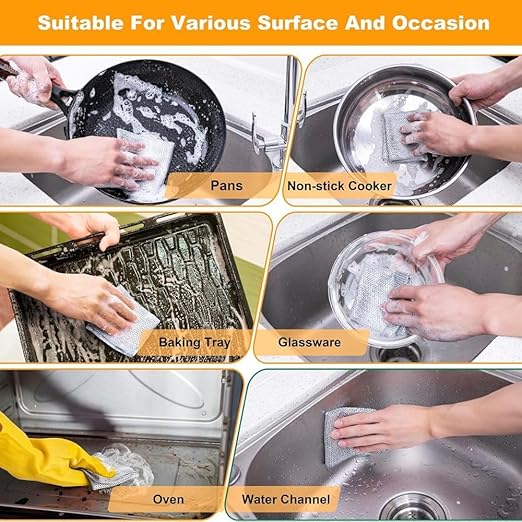 Suitable For Various Surface And Occasion

Pans

Non-stick Cooker

Baking Tray

Glassware

Oven

Water Channel